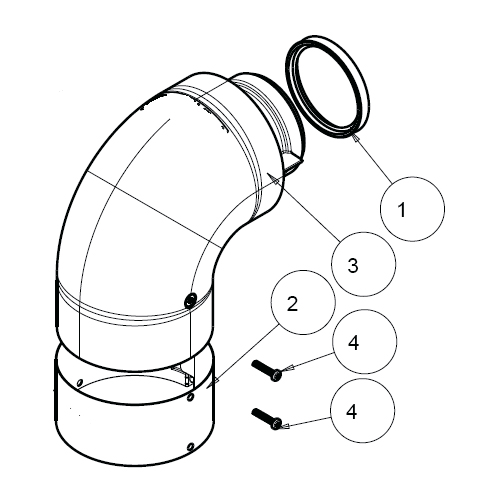 1
3
2
4
4