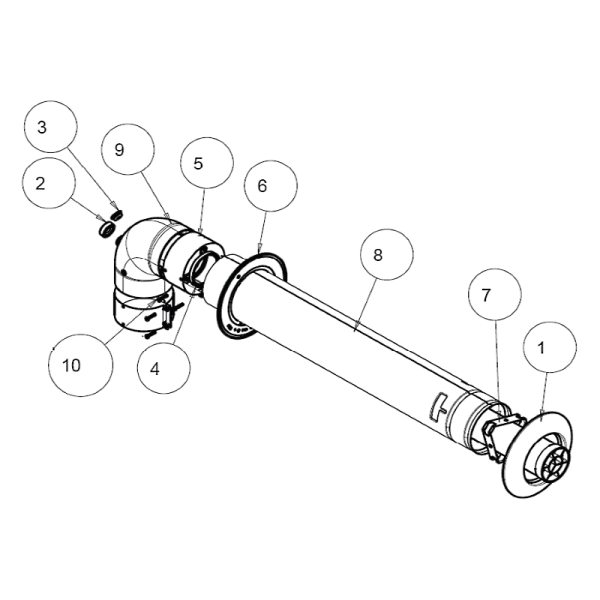 3
9
5
2
6
8
7
1
10
4